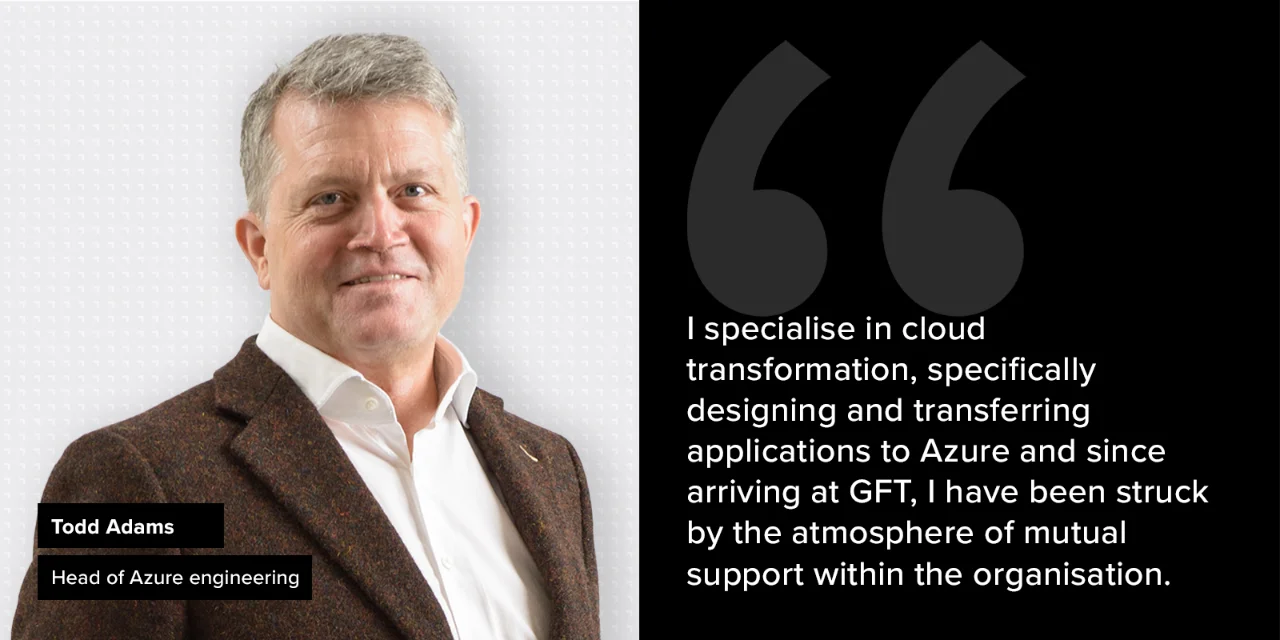 Todd Adams

Head of Azure engineering

“

I specialise in cloud transformation, specifically designing and transferring applications to Azure and since arriving at GFT, I have been struck by the atmosphere of mutual support within the organisation.