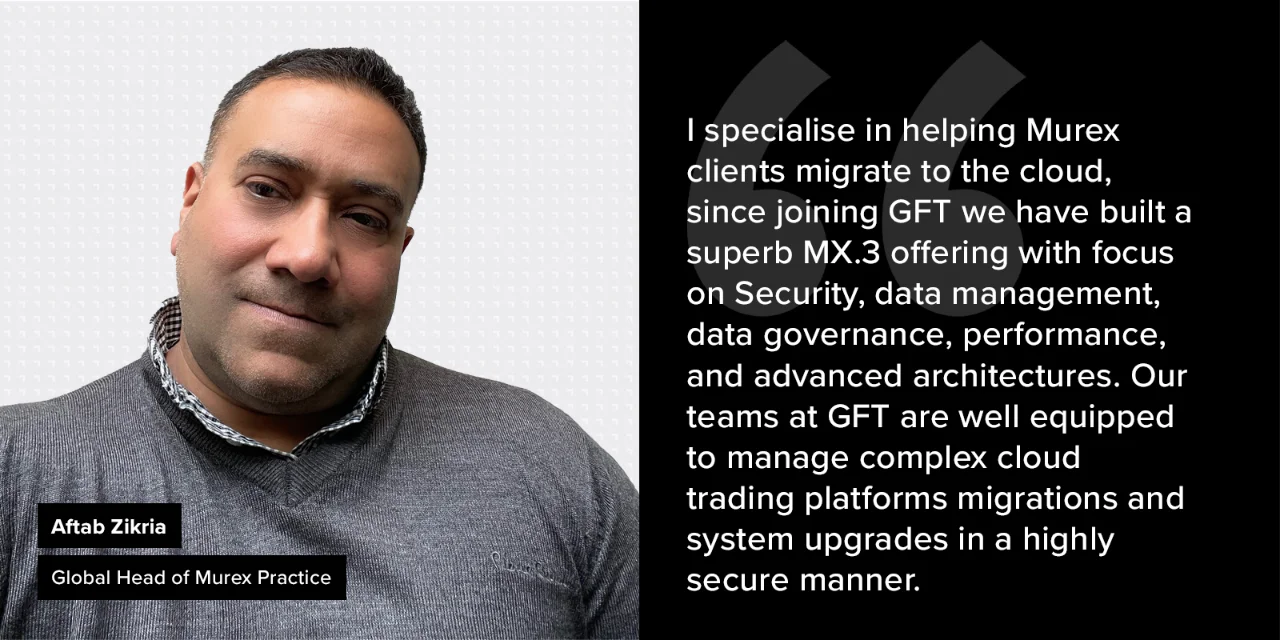 Aftab Zikria

Global Head of Murex Practice

I specialise in helping Murex clients migrate to the cloud, since joining GFT we have built a superb MX.3 offering with focus on Security, data management, data governance, performance, and advanced architectures. Our teams at GFT are well equipped to manage complex cloud trading platforms migrations and system upgrades in a highly secure manner.