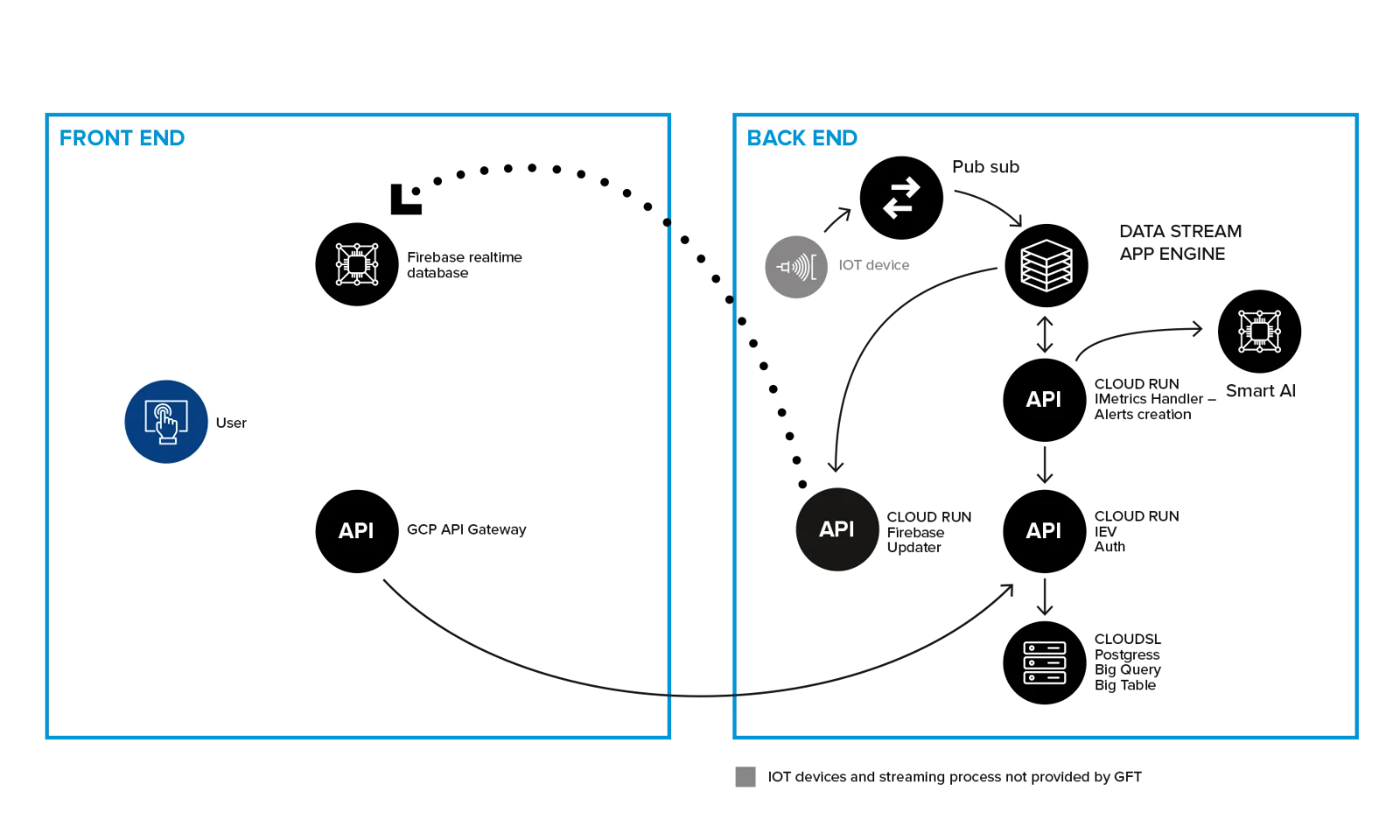 FRONT END

Firebase realtime database

User

API
GCP API Gateway

BACK END

Pub sub

IOT device

DATA STREAM
APP ENGINE

API
CLOUD RUN
IMetrics Handler –
Alerts creation

Smart AI

API
CLOUD RUN
Firebase
Updater

API
CLOUD RUN
IEV
Auth

CLOUDSL
Postgress
Big Query
Big Table

IOT devices and streaming process not provided by GFT