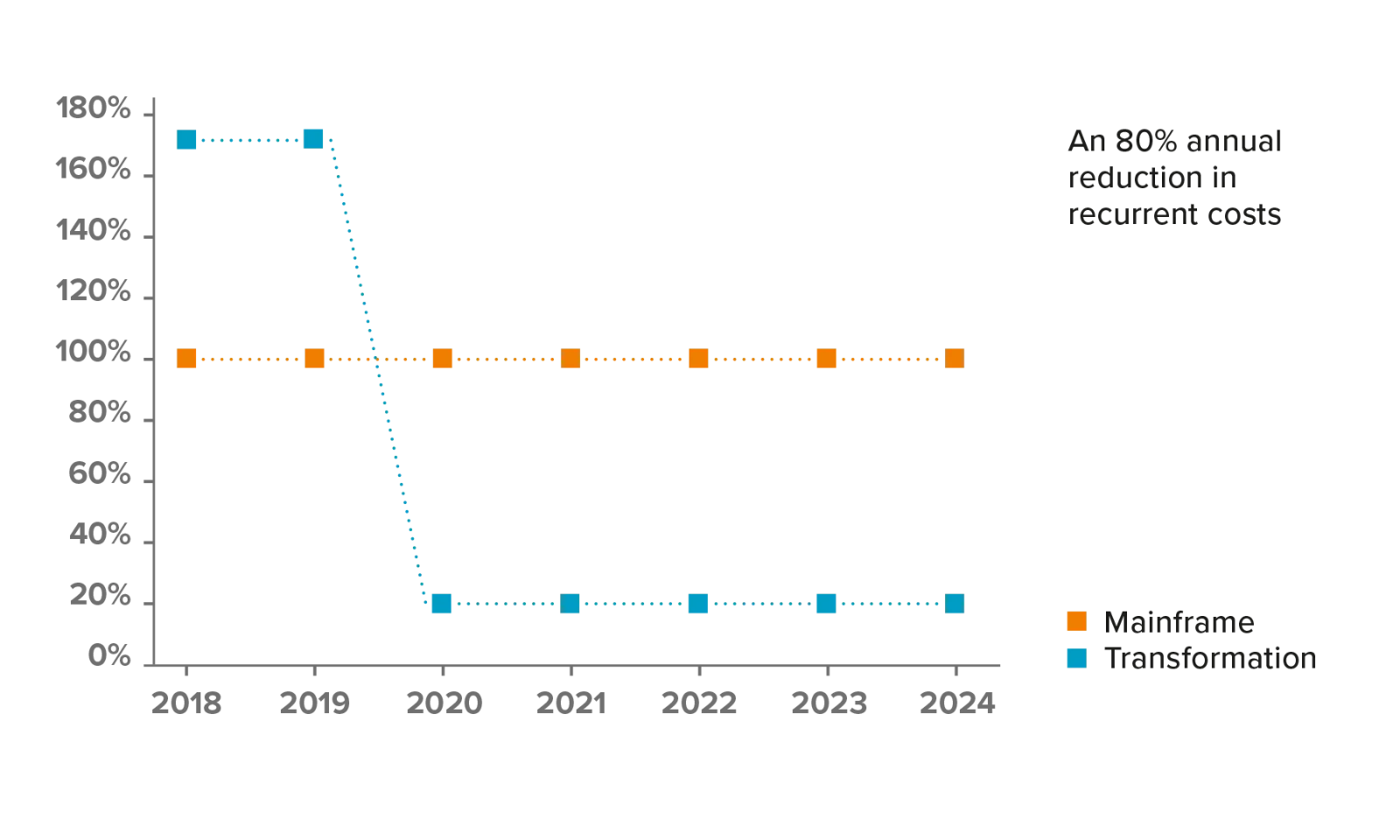 180%
160%
140%
120%
100%
80%
60%
40%
20%
0%

2018 2019 2020 2021 2022 2023 2024

An 80% annual reduction in recurrent costs

Mainframe
Transformation