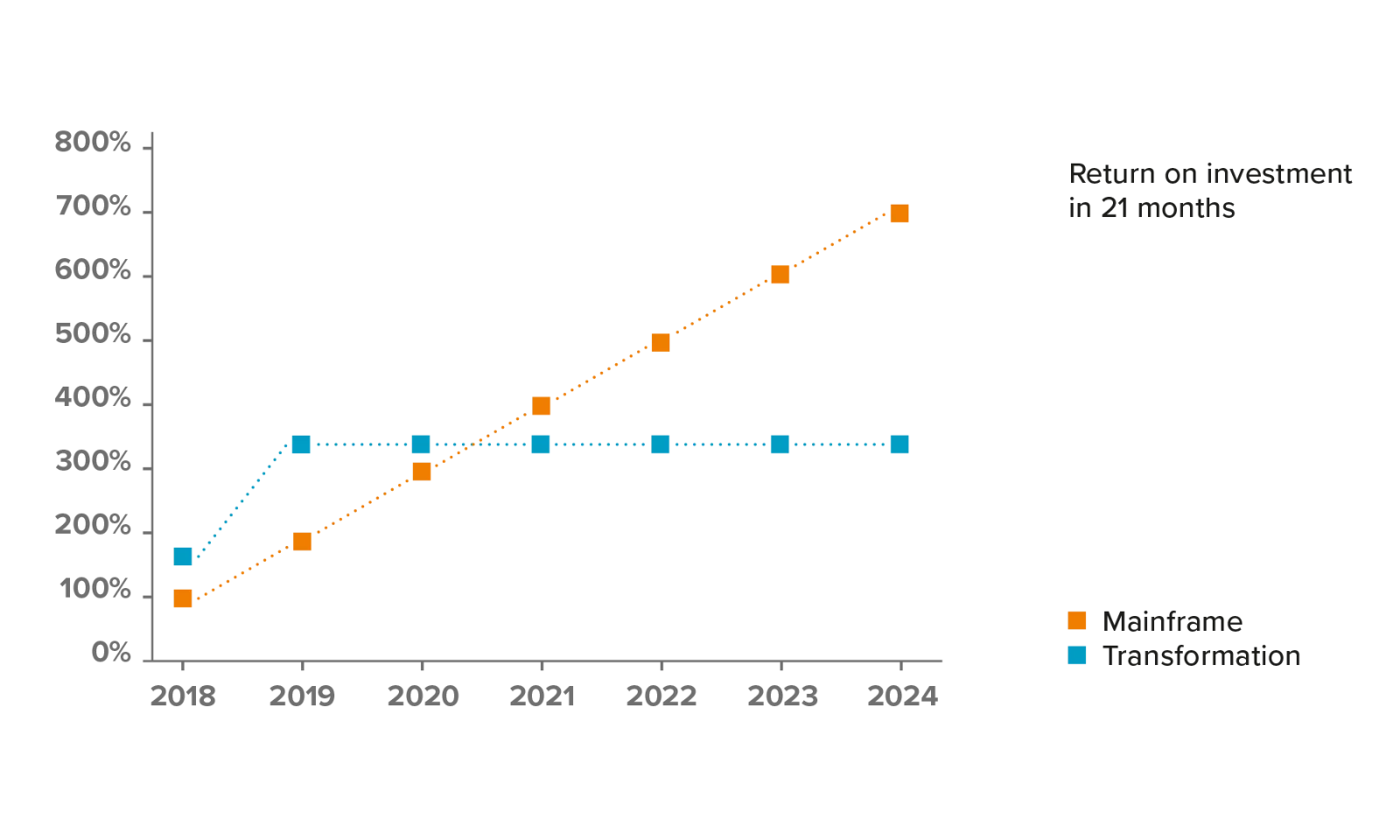 800%
700%
600%
500%
400%
300%
200%
100%
0%

2018 2019 2020 2021 2022 2023 2024

Return on investment in 21 months

Mainframe
Transformation